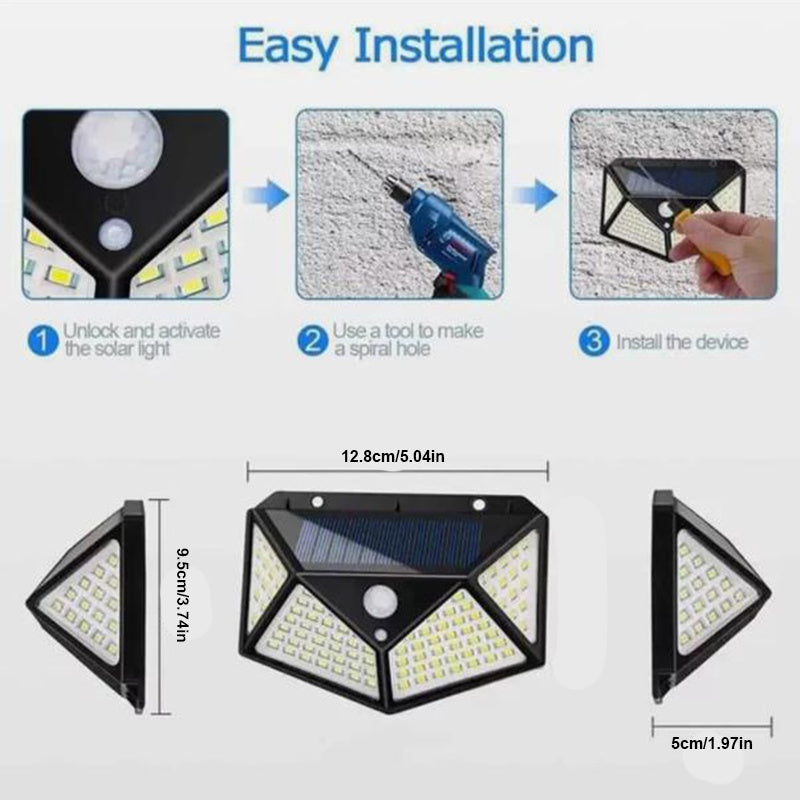 Easy Installation

1 Unlock and activate the solar light

2 Use a tool to make a spiral hole

3 Install the device

12.8cm/5.04in

9.5cm/3.74in

5cm/1.97in