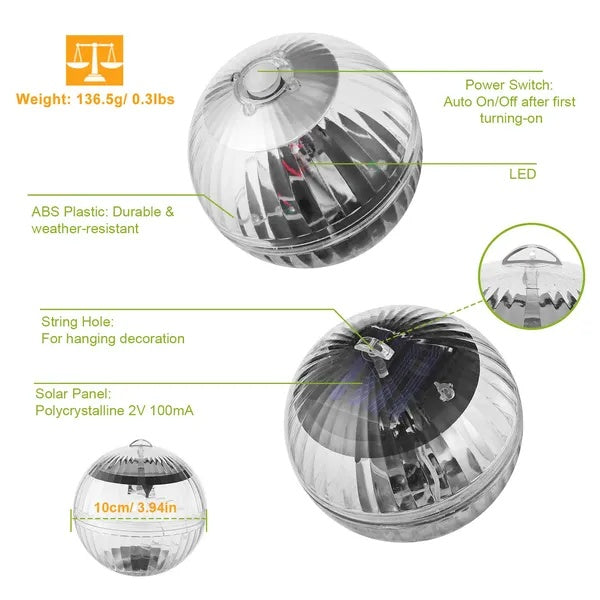 Weight: 136.5g/ 0.3lbs

Power Switch:
Auto On/Off after first turning-on

LED

ABS Plastic: Durable & weather-resistant

String Hole:
For hanging decoration

Solar Panel:
Polycrystalline 2V 100mA

10cm/ 3.94in