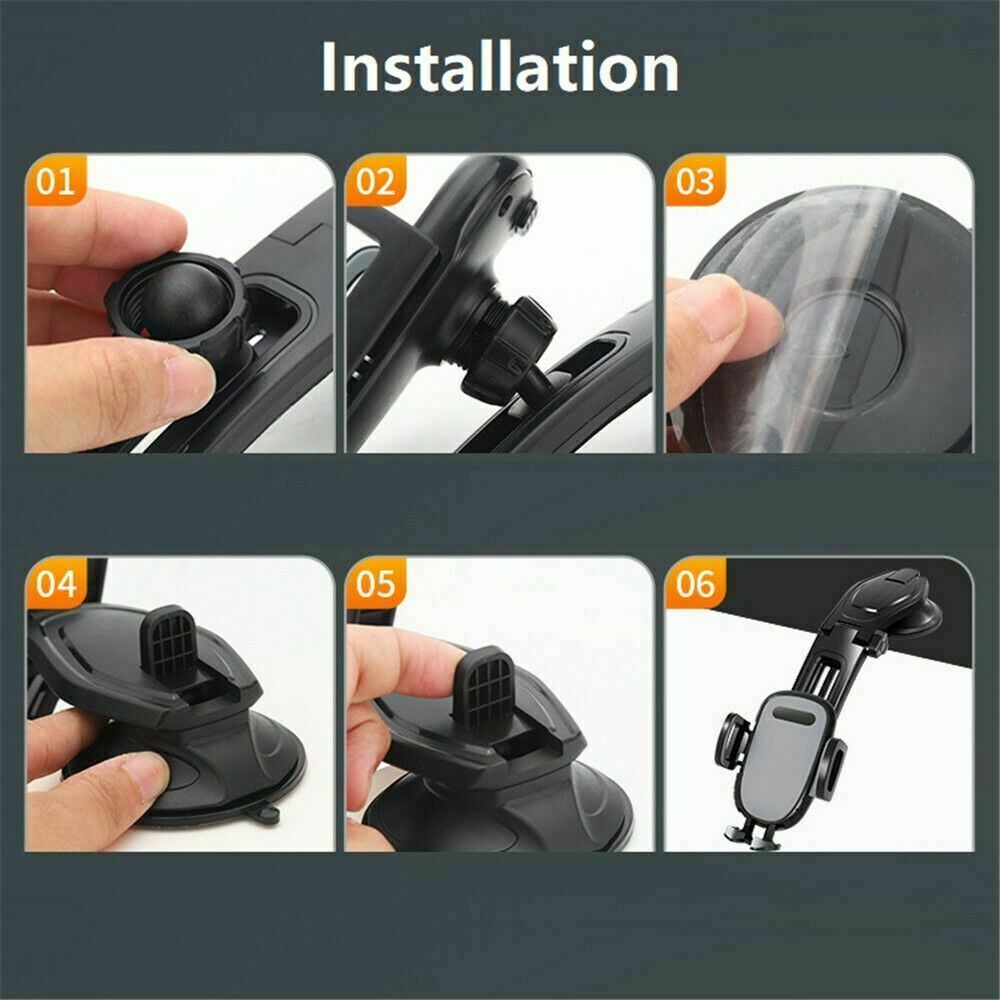 Installation

01

02

03

04

05

06