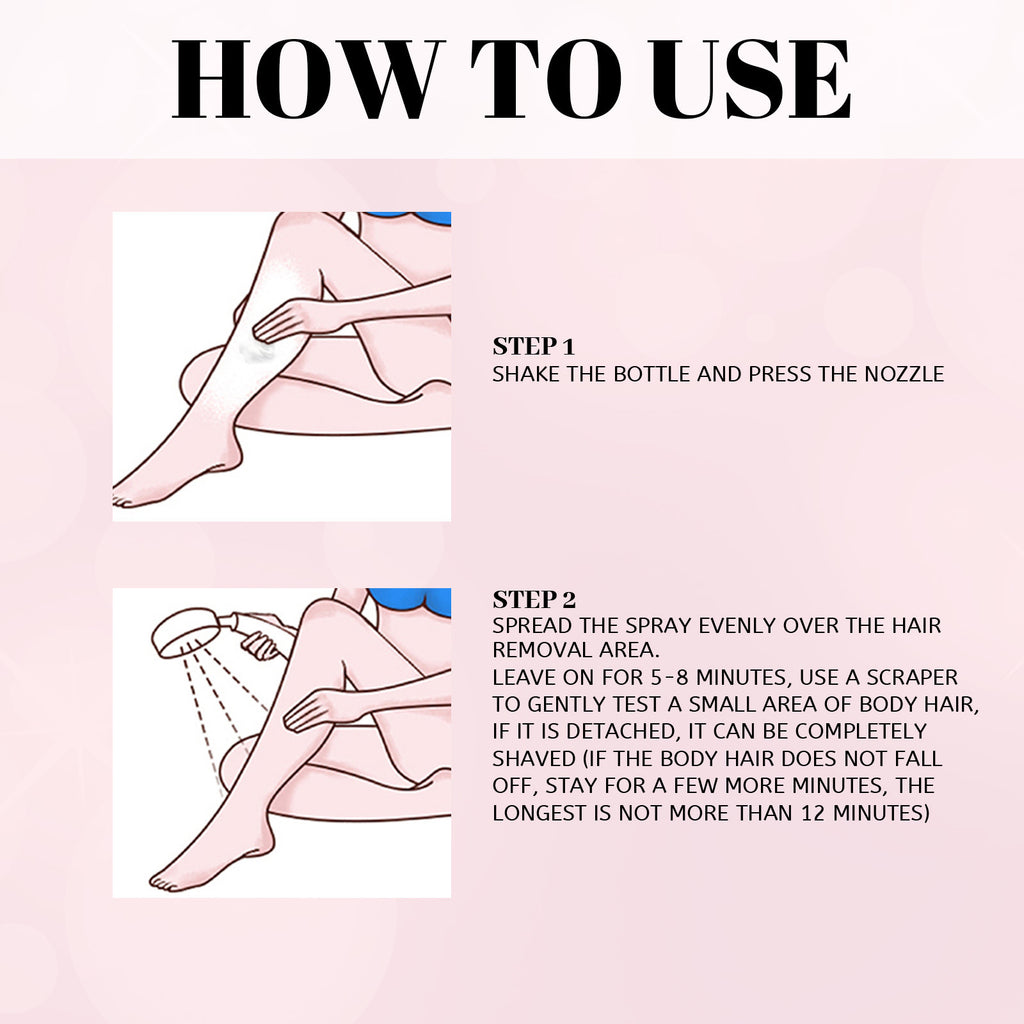 HOW TO USE

STEP 1
SHAKE THE BOTTLE AND PRESS THE NOZZLE

STEP 2
SPREAD THE SPRAY EVENLY OVER THE HAIR REMOVAL AREA.
LEAVE ON FOR 5-8 MINUTES, USE A SCRAPER TO GENTLY TEST A SMALL AREA OF BODY HAIR, IF IT IS DETACHED, IT CAN BE COMPLETELY SHAVED (IF THE BODY HAIR DOES NOT FALL OFF, STAY FOR A FEW MORE MINUTES, THE LONGEST IS NOT MORE THAN 12 MINUTES)